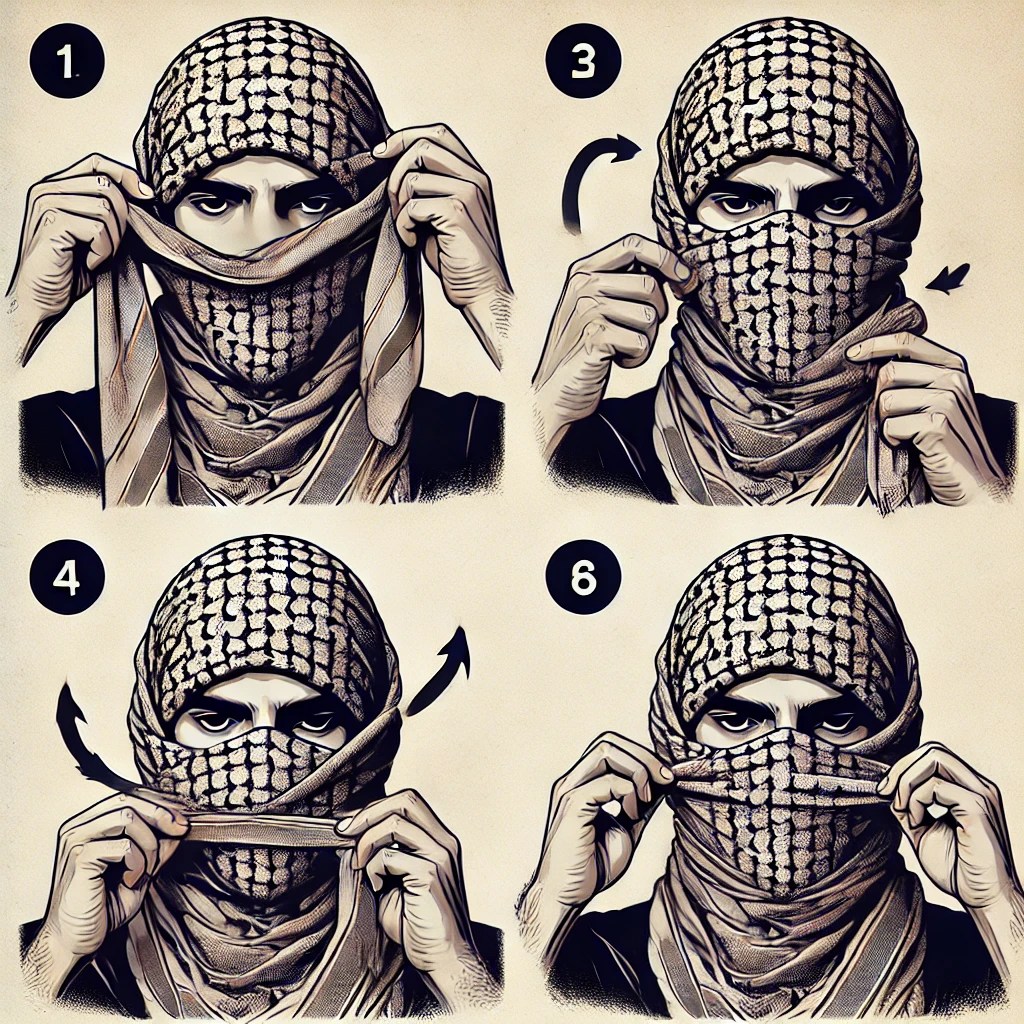 1

3

4

6